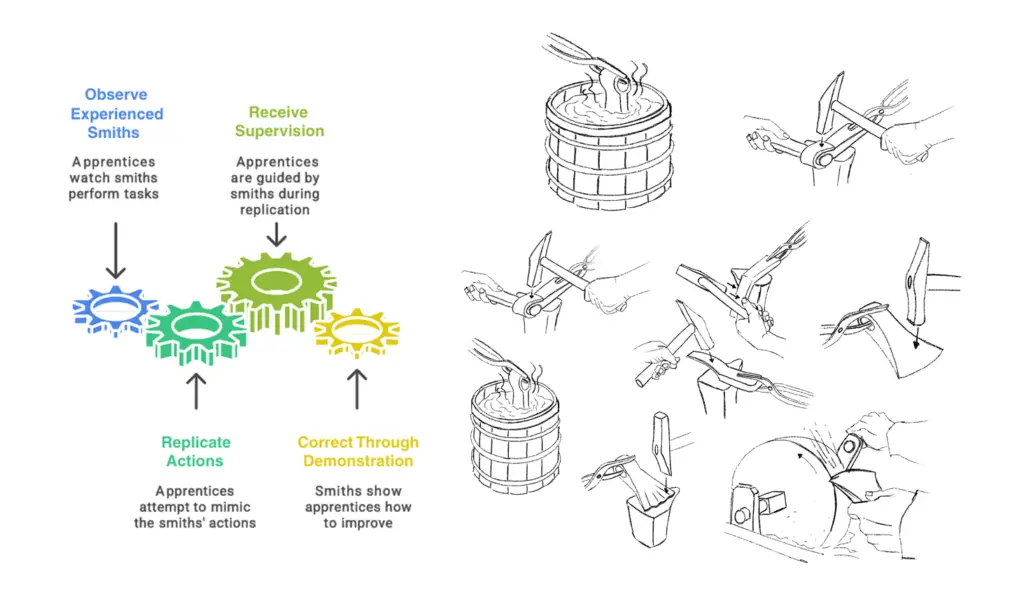 Observe Experienced Smiths

Apprentices watch smiths perform tasks

Receive Supervision

Apprentices are guided by smiths during replication

Replicate Actions

Apprentices attempt to mimic the smiths' actions

Correct Through Demonstration

Smiths show apprentices how to improve